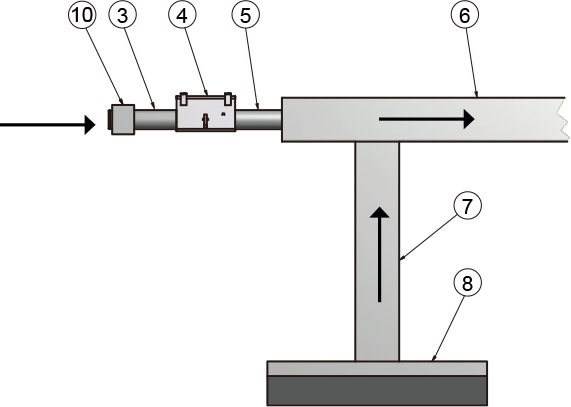 10
3
4
5
6
7
8