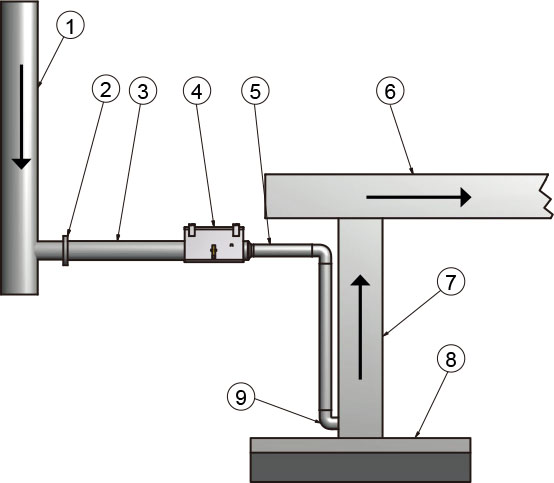 1
2
3
4
5
6
7
8
9