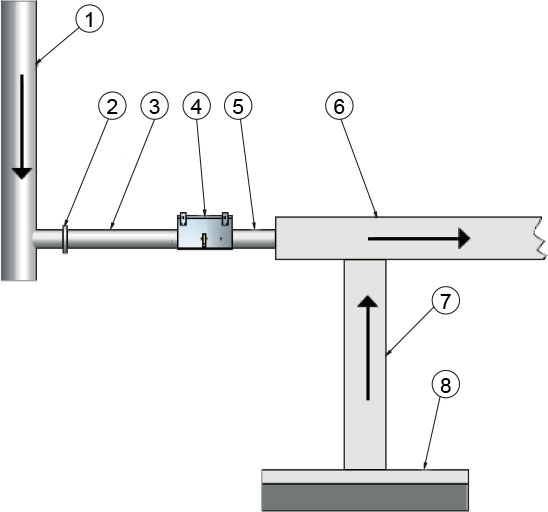 1
2
3
4
5
6
7
8